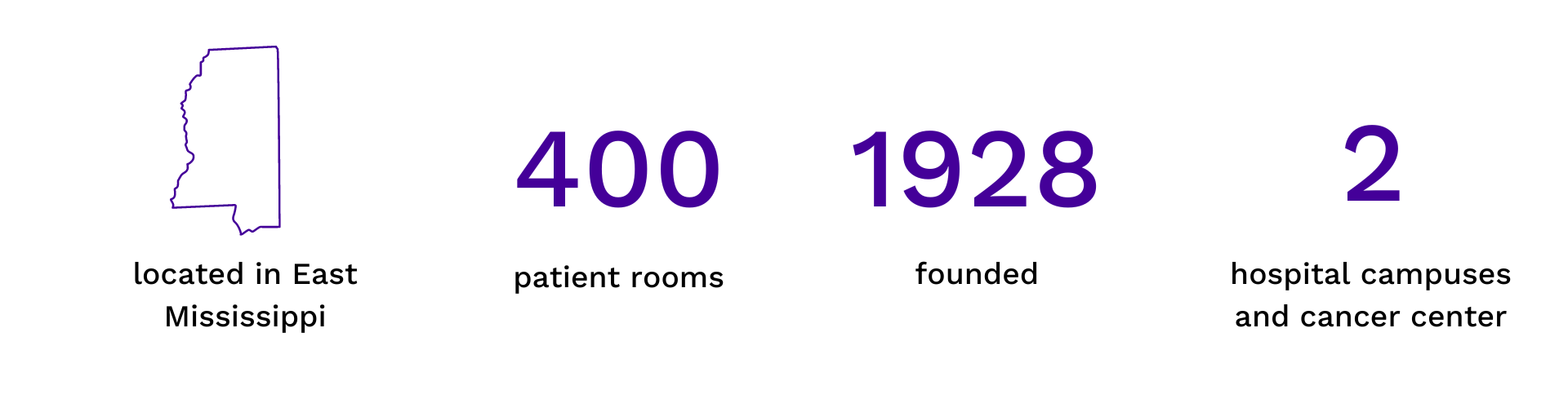 located in East Mississippi

400

patient rooms

1928

founded

2

hospital campuses and cancer center