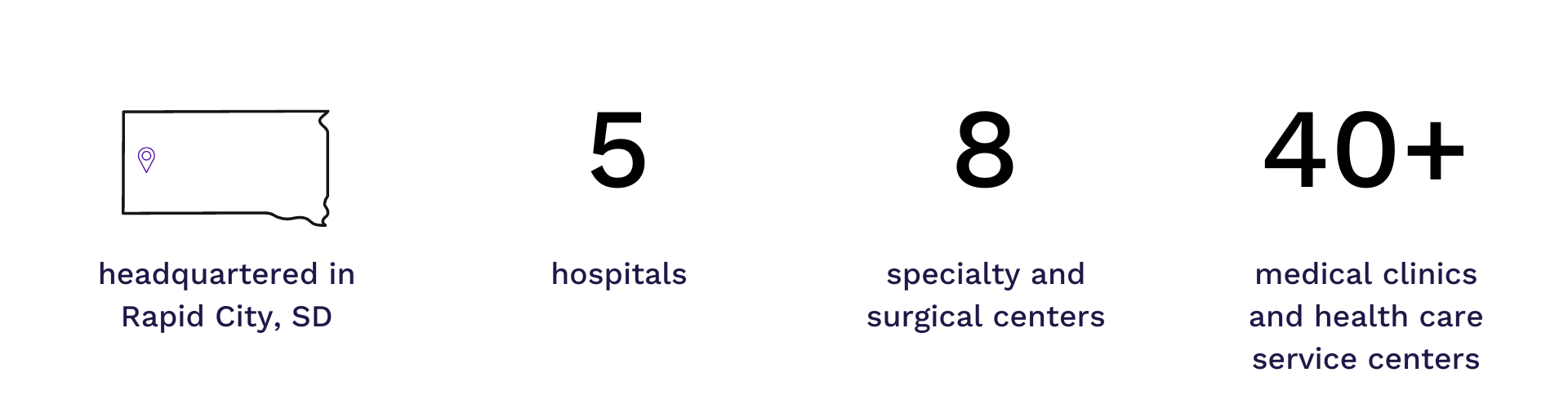 headquartered in Rapid City, SD

5

hospitals

8

specialty and surgical centers

40+

medical clinics and health care service centers